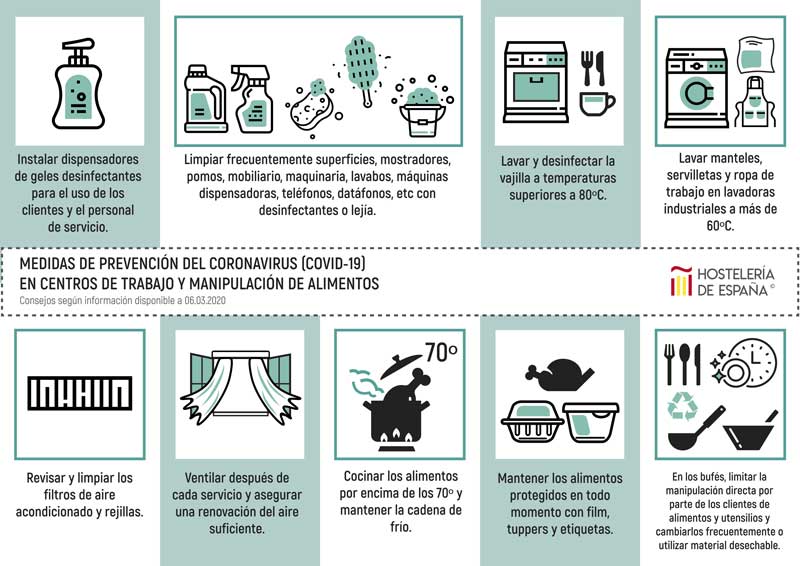 Instalar dispensadores de geles desinfectantes para el uso de los clientes y el personal de servicio.

Limpiar frecuentemente superficies, mostradores, pomos, mobiliario, maquinaria, lavabos, máquinas dispensadoras, teléfonos, datáfonos, etc con desinfectantes o lejía.

Lavar y desinfectar la vajilla a temperaturas superiores a 80ºC.

Lavar manteles, servilletas y ropa de trabajo en lavadoras industriales a más de 60ºC.

MEDIDAS DE PREVENCIÓN DEL CORONAVIRUS (COVID-19) EN CENTROS DE TRABAJO Y MANIPULACIÓN DE ALIMENTOS
Consejos según información disponible a 06.03.2020

HOSTELERÍA DE ESPAÑA ©

70º

Revisar y limpiar los filtros de aire acondicionado y rejillas.

Ventilar después de cada servicio y asegurar una renovación del aire suficiente.

Cocinar los alimentos por encima de los 70º y mantener la cadena de frío.

Mantener los alimentos protegidos en todo momento con film, tuppers y etiquetas.

En los bufés, limitar la manipulación directa por parte de los clientes de alimentos y utensilios y cambiarlos frecuentemente o utilizar material desechable.